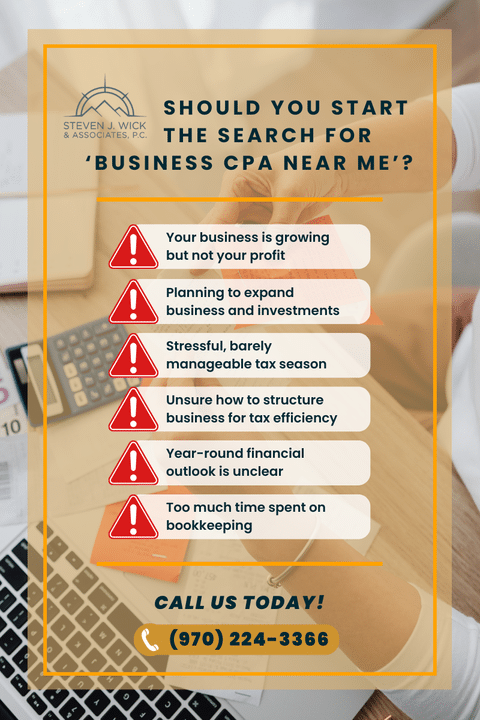 STEVEN J. WICK & ASSOCIATES, P.C.

SHOULD YOU START THE SEARCH FOR 'BUSINESS CPA NEAR ME'?

Your business is growing but not your profit

Planning to expand business and investments

Stressful, barely manageable tax season

Unsure how to structure business for tax efficiency

Year-round financial outlook is unclear

Too much time spent on bookkeeping

CALL US TODAY!

(970) 224-3366